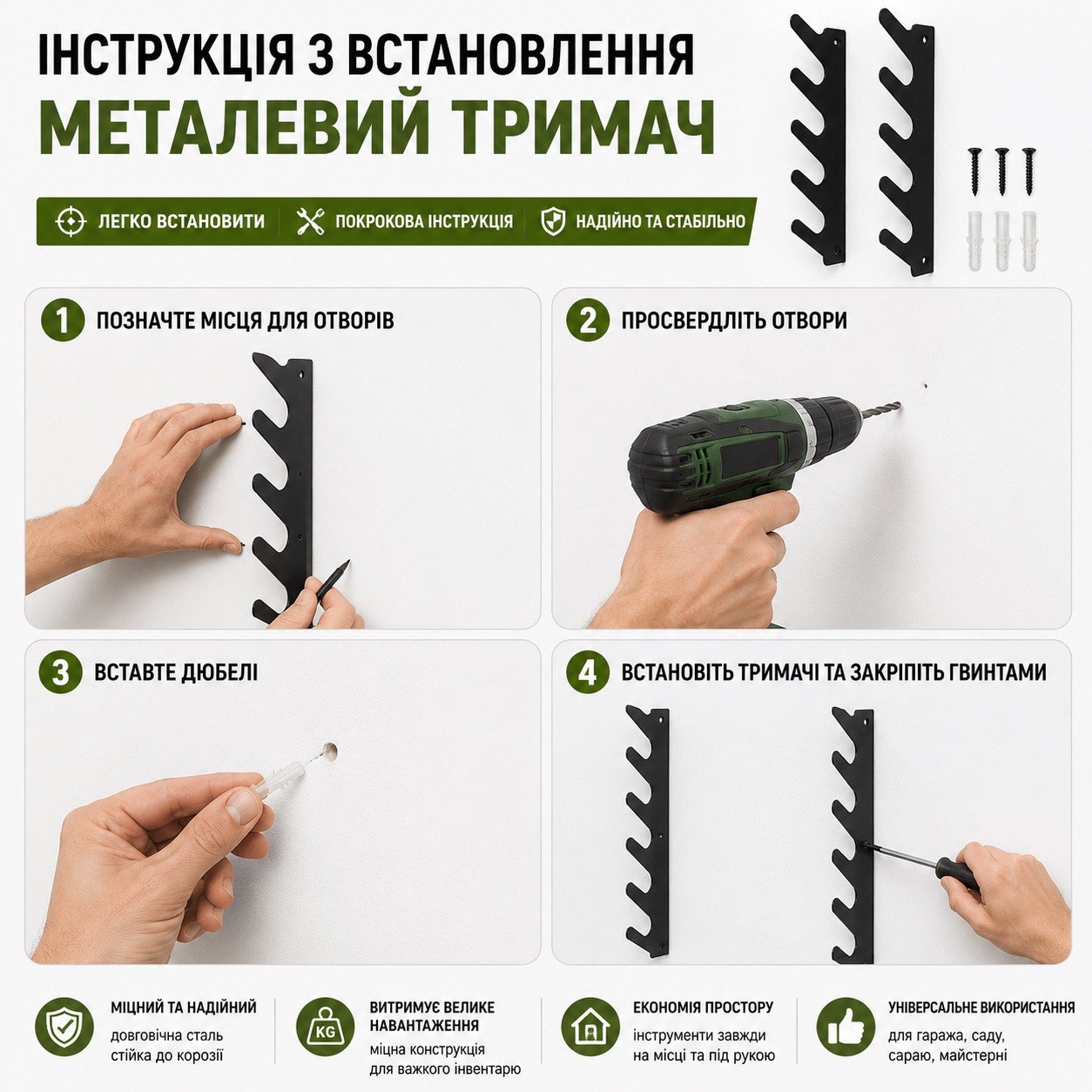 ІНСТРУКЦІЯ З ВСТАНОВЛЕННЯ
МЕТАЛЕВИЙ ТРИМАЧ

ЛЕГКО ВСТАНОВИТИ
ПОКРОКОВА ІНСТРУКЦІЯ
НАДІЙНО ТА СТАБІЛЬНО

1 ПОЗНАЧТЕ МІСЦЯ ДЛЯ ОТВОРІВ

2 ПРОСВЕРДЛІТЬ ОТВОРИ

3 ВСТАВТЕ ДЮБЕЛІ

4 ВСТАНОВІТЬ ТРИМАЧІ ТА ЗАКРІПІТЬ ГВИНТАМИ

МІЦНИЙ ТА НАДІЙНИЙ
довговічна сталь
стійка до корозії

KG
ВИТРИМУЄ ВЕЛИКЕ НАВАНТАЖЕННЯ
міцна конструкція
для важкого інвентарю

ЕКОНОМІЯ ПРОСТОРУ
інструменти завжди
на місці та під рукою

УНІВЕРСАЛЬНЕ ВИКОРИСТАННЯ
для гаража, саду,
сараю, майстерні